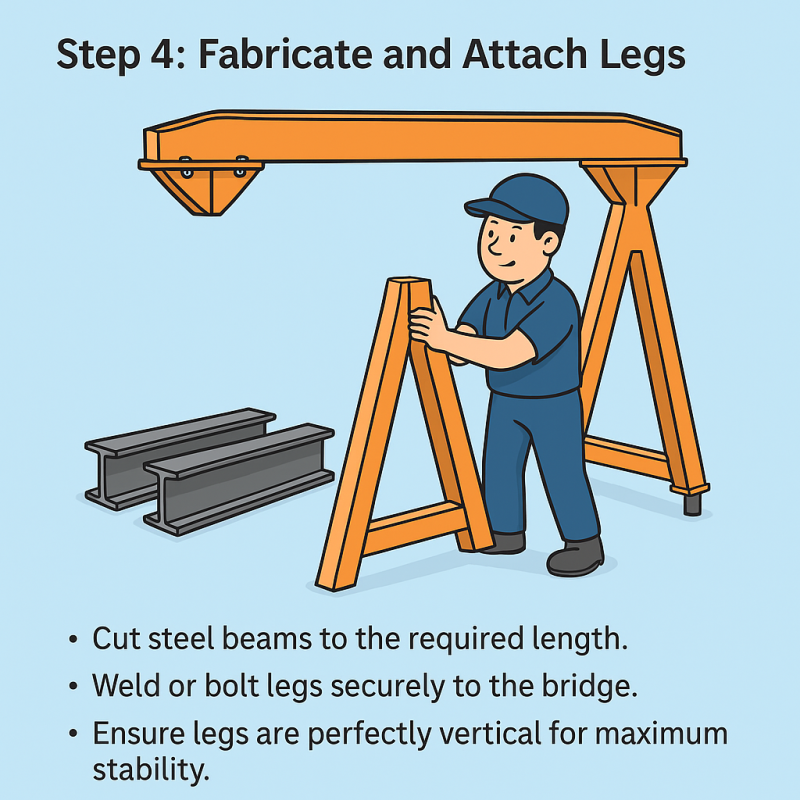 Step 4: Fabricate and Attach Legs

• Cut steel beams to the required length.

• Weld or bolt legs securely to the bridge.

• Ensure legs are perfectly vertical for maximum stability.